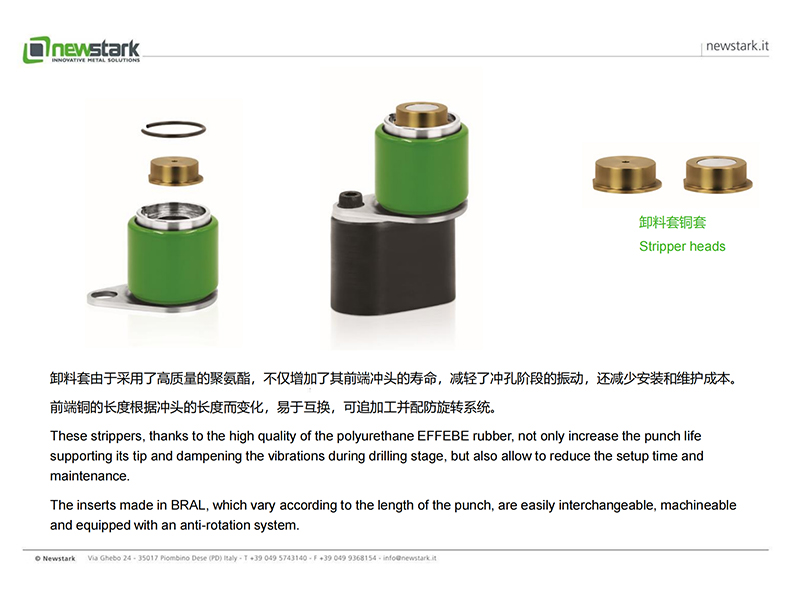 newstark
INNOVATIVE METAL SOLUTIONS

newstark.it

卸料套铜套
Stripper heads

卸料套由于采用了高质量的聚氨酯，不仅增加了其前端冲头的寿命，减轻了冲孔阶段的振动，还减少安装和维护成本。

前端铜的长度根据冲头的长度而变化，易于互换，可追加工并配防旋转系统。

These strippers, thanks to the high quality of the polyurethane EFFEBE rubber, not only increase the punch life supporting its tip and dampening the vibrations during drilling stage, but also allow to reduce the setup time and maintenance.

The inserts made in BRAL, which vary according to the length of the punch, are easily interchangeable, machineable and equipped with an anti-rotation system.

© Newstark Via Ghebo 24 - 35017 Piombino Dese (PD) Italy - T +39 049 5743140 - F +39 049 9368154 - info@newstark.it